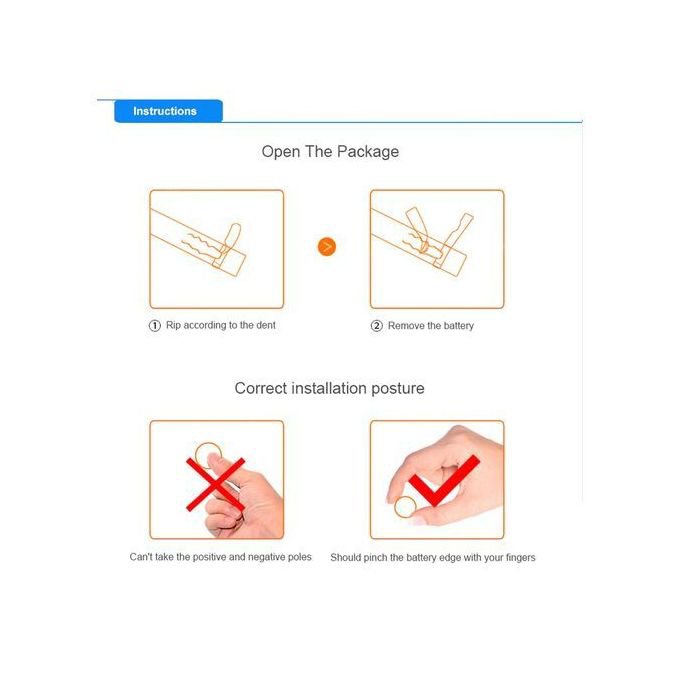 Instructions

Open The Package

① Rip according to the dent

② Remove the battery

Correct installation posture

Can't take the positive and negative poles

Should pinch the battery edge with your fingers