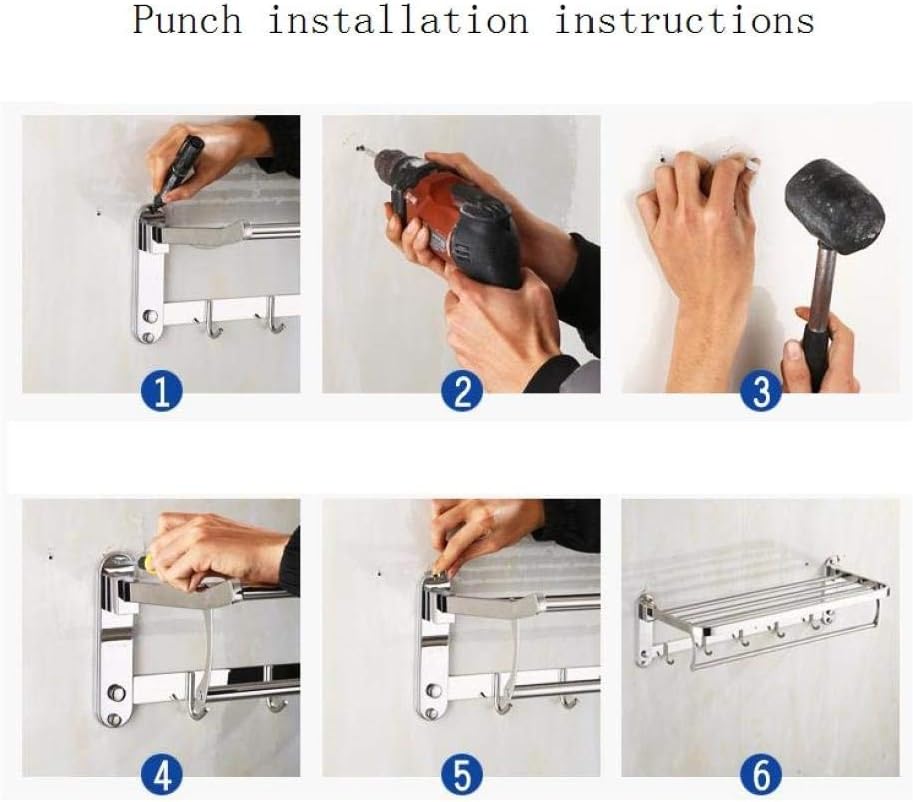 Punch installation instructions

1

2

3

4

5

6